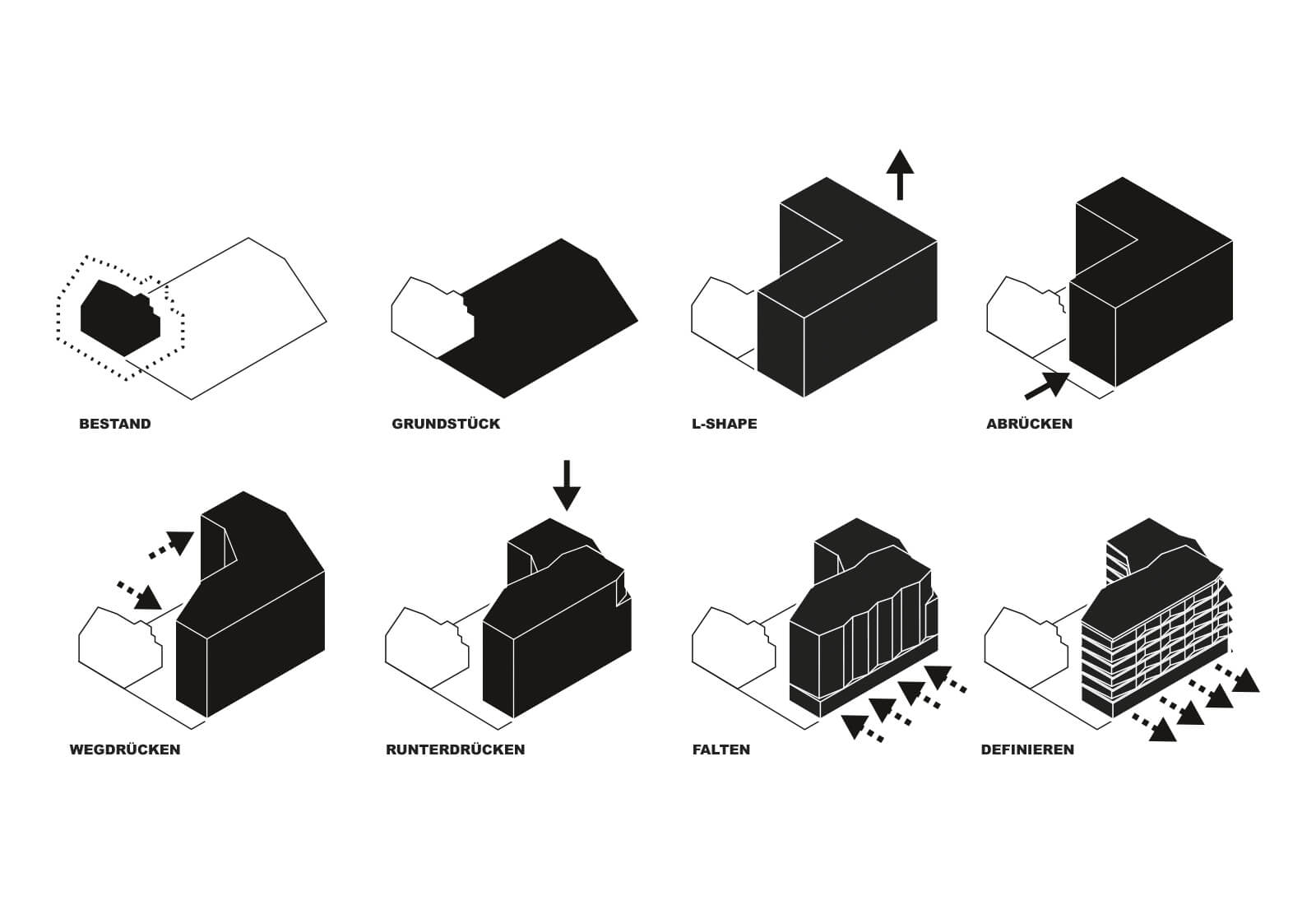 BESTAND

GRUNDSTÜCK

L-SHAPE

ABRÜCKEN

WEGDRÜCKEN

RUNTERDRÜCKEN

FALTEN

DEFINIEREN