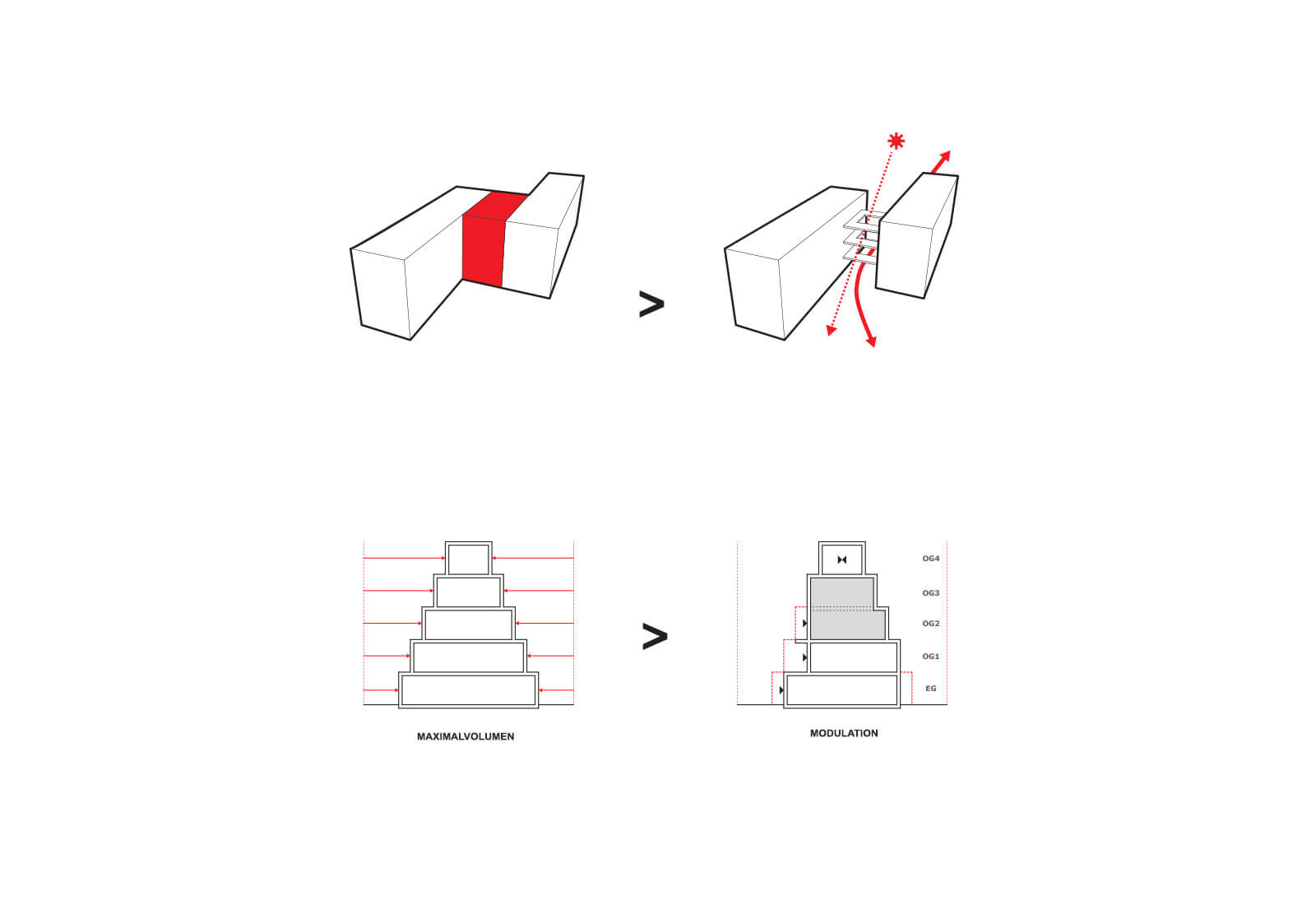 >

>

OG4
OG3
OG2
OG1
EG

MAXIMALVOLUMEN

MODULATION